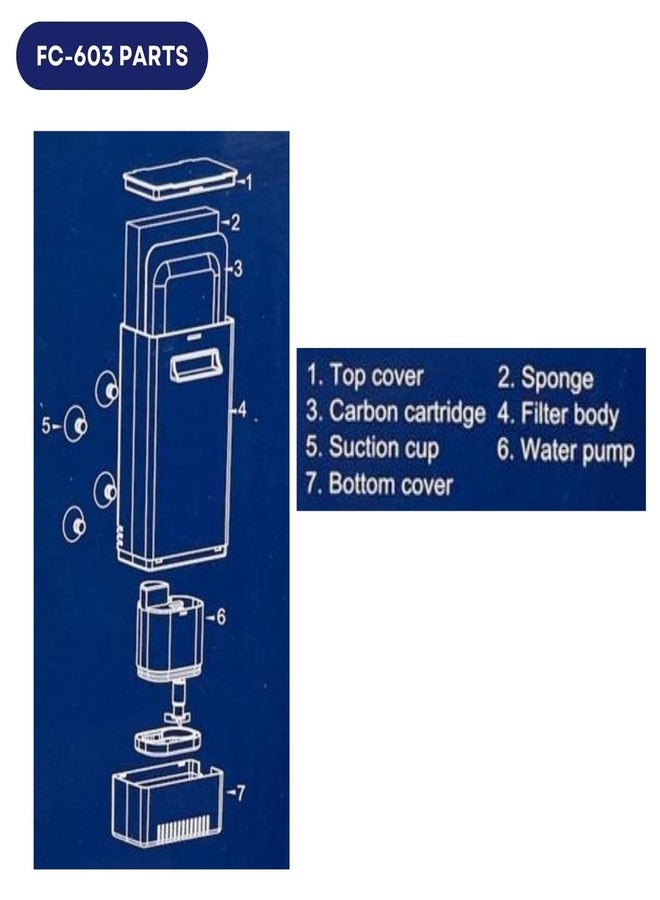 FC-603 PARTS

1

2

3

4

5

6

7

1. Top cover
2. Sponge
3. Carbon cartridge
4. Filter body
5. Suction cup
6. Water pump
7. Bottom cover